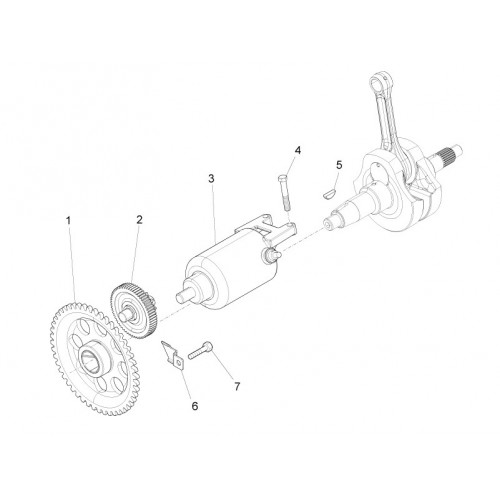 4
5
3
1
2
7
6